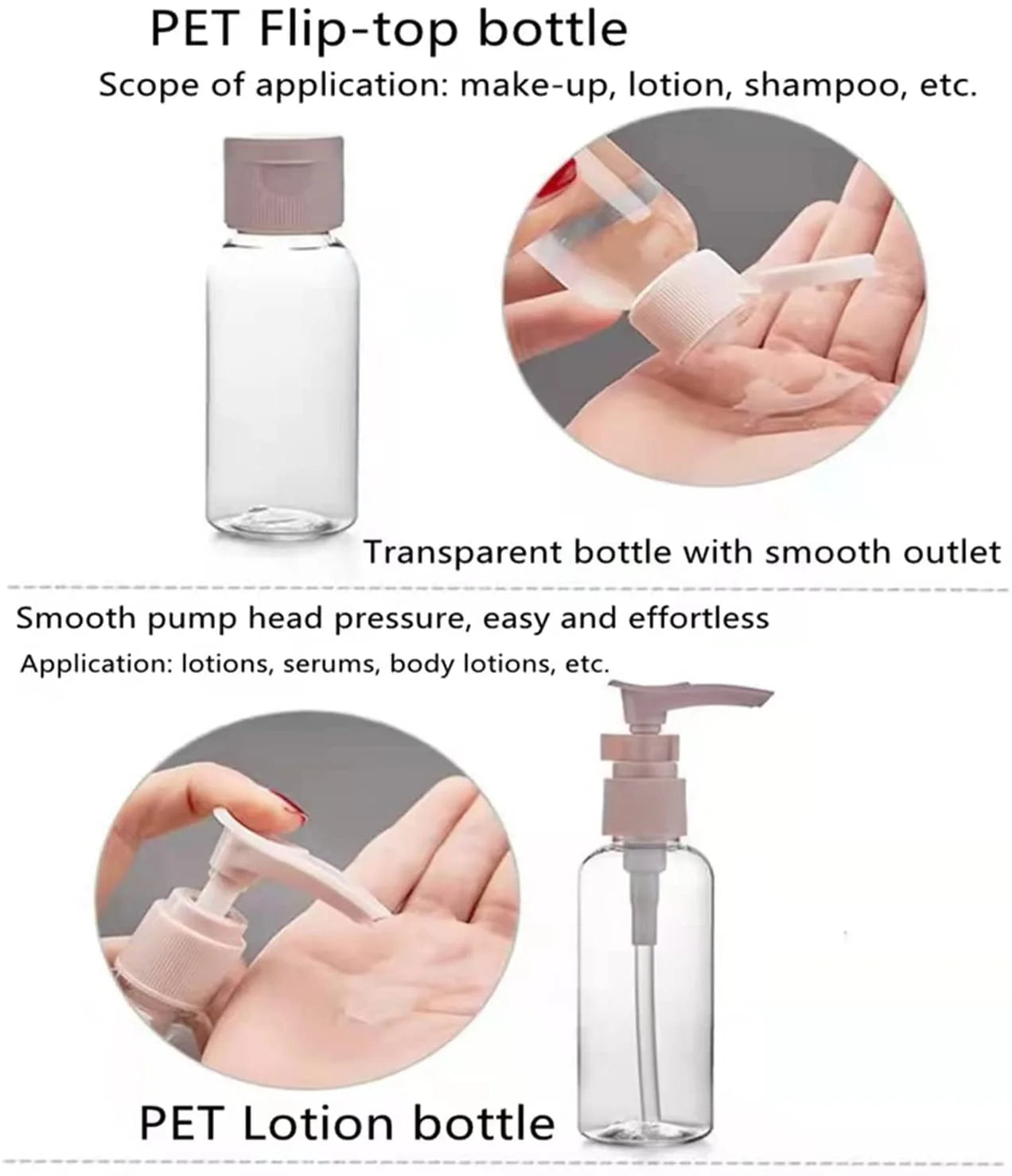 PET Flip-top bottle

Scope of application: make-up, lotion, shampoo, etc.

Transparent bottle with smooth outlet

Smooth pump head pressure, easy and effortless

Application: lotions, serums, body lotions, etc.

PET Lotion bottle