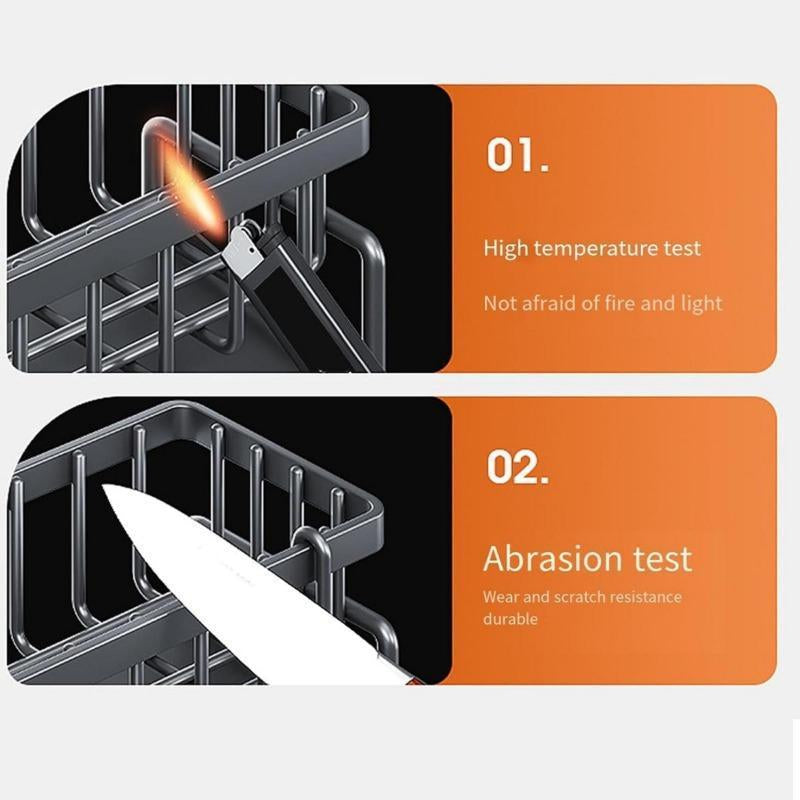 01.

High temperature test

Not afraid of fire and light

02.

Abrasion test

Wear and scratch resistance durable