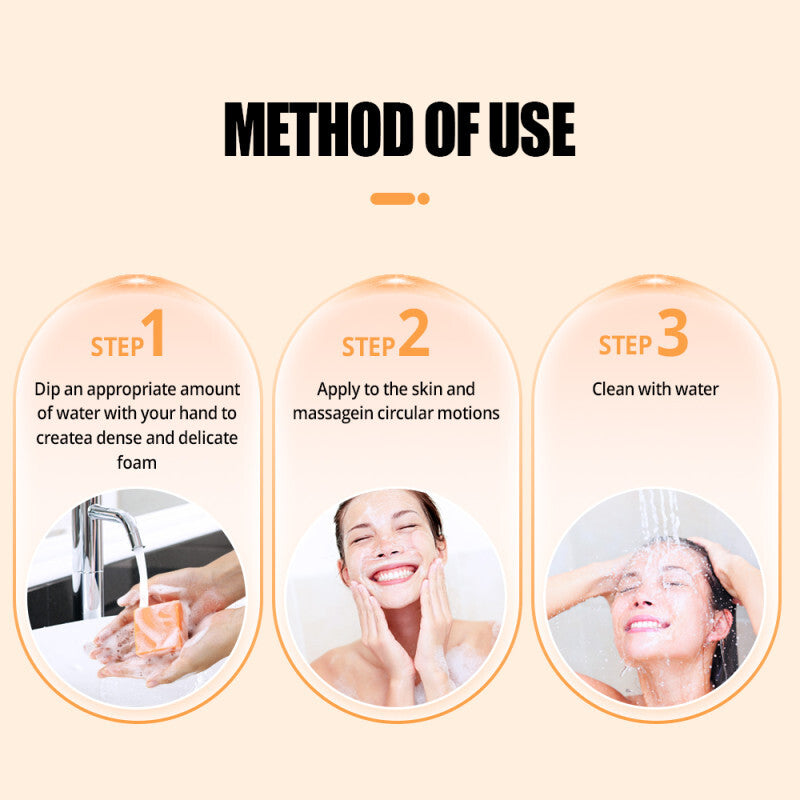 METHOD OF USE

STEP 1

Dip an appropriate amount of water with your hand to createa dense and delicate foam

STEP 2

Apply to the skin and massagein circular motions

STEP 3

Clean with water