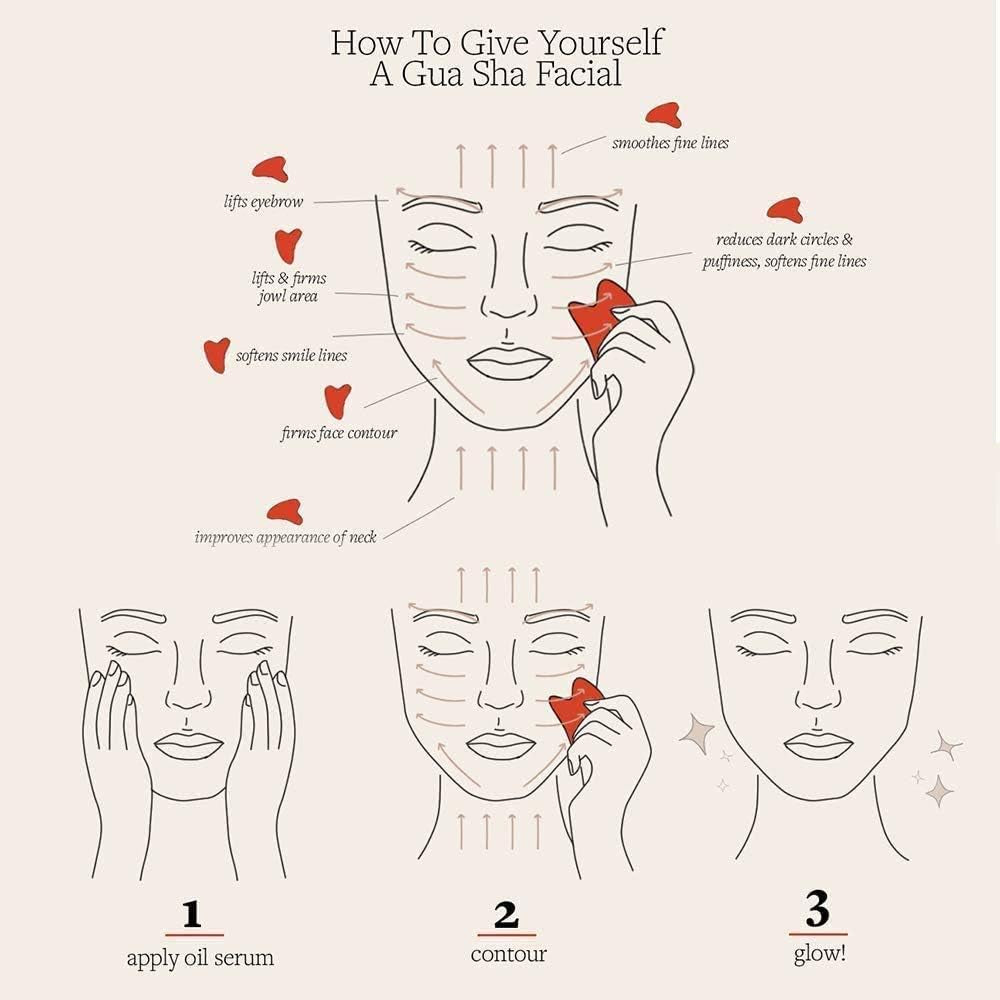 How To Give Yourself
A Gua Sha Facial

smoothes fine lines

lifts eyebrow

reduces dark circles & puffiness, softens fine lines

lifts & firms jowl area

softens smile lines

firms face contour

improves appearance of neck

1
apply oil serum

2
contour

3
glow!