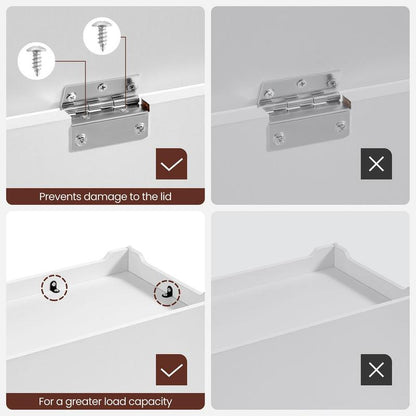 Prevents damage to the lid

For a greater load capacity